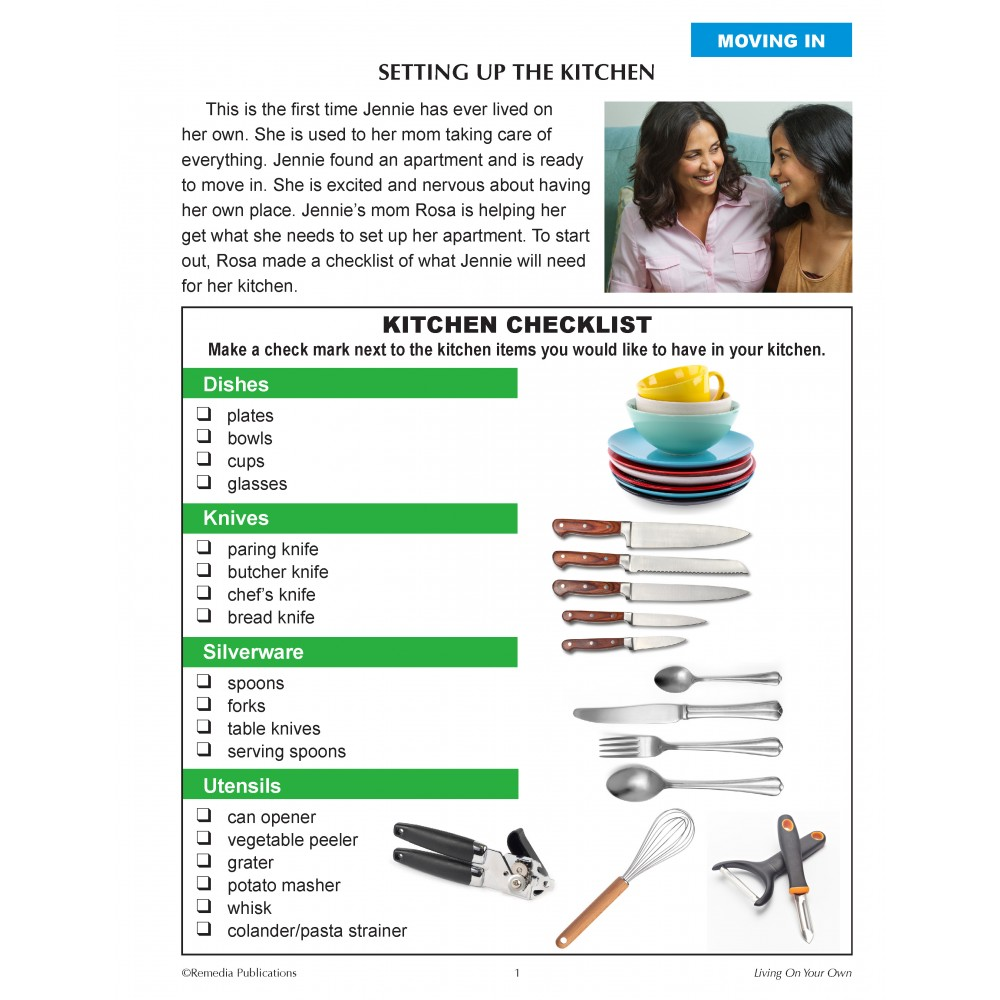 MOVING IN

SETTING UP THE KITCHEN

This is the first time Jennie has ever lived on her own. She is used to her mom taking care of everything. Jennie found an apartment and is ready to move in. She is excited and nervous about having her own place. Jennie's mom Rosa is helping her get what she needs to set up her apartment. To start out, Rosa made a checklist of what Jennie will need for her kitchen.

KITCHEN CHECKLIST

Make a check mark next to the kitchen items you would like to have in your kitchen.

Dishes

❑ plates
❑ bowls
❑ cups
❑ glasses

Knives

❑ paring knife
❑ butcher knife
❑ chef's knife
❑ bread knife

Silverware

❑ spoons
❑ forks
❑ table knives
❑ serving spoons

Utensils

❑ can opener
❑ vegetable peeler
❑ grater
❑ potato masher
❑ whisk
❑ colander/pasta strainer

©Remedia Publications 1 Living On Your Own