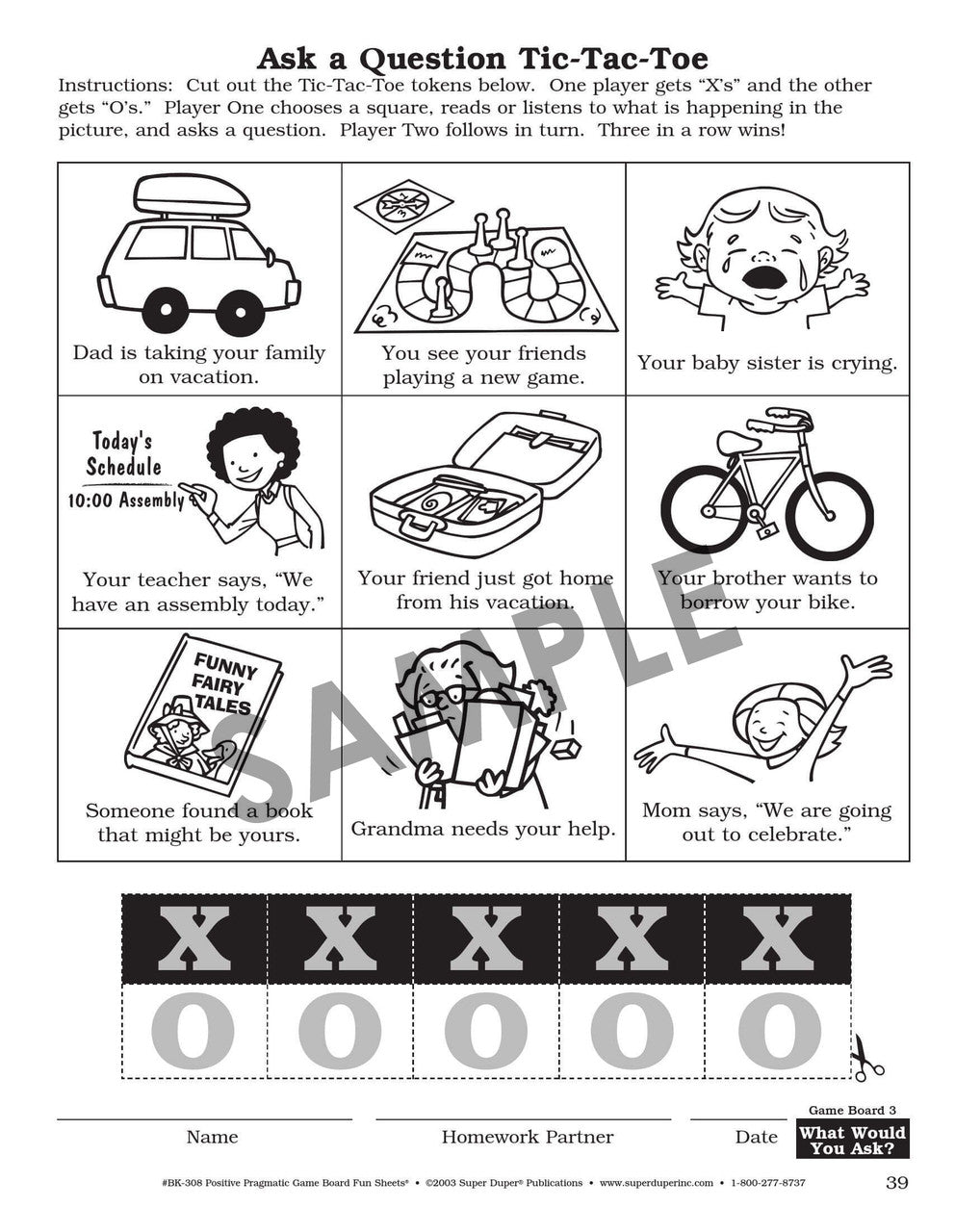 Ask a Question Tic-Tac-Toe

Instructions: Cut out the Tic-Tac-Toe tokens below. One player gets "X's" and the other gets "O's." Player One chooses a square, reads or listens to what is happening in the picture, and asks a question. Player Two follows in turn. Three in a row wins!

| Dad is taking your family on vacation. | You see your friends playing a new game. | Your baby sister is crying. |
|---|---|---|
| Today's Schedule 10:00 Assembly Your teacher says, "We have an assembly today." | Your friend just got home from his vacation. | Your brother wants to borrow your bike. |
| FUNNY FAIRY TALES Someone found a book that might be yours. | Grandma needs your help. | Mom says, "We are going out to celebrate." |

SAMPLE

| X | X | X | X | X |
|---|---|---|---|---|
| O | O | O | O | O |

Name Homework Partner Date

Game Board 3
What Would You Ask?

#BK-308 Positive Pragmatic Game Board Fun Sheets® • ©2003 Super Duper® Publications • www.superduperinc.com • 1-800-277-8737

39